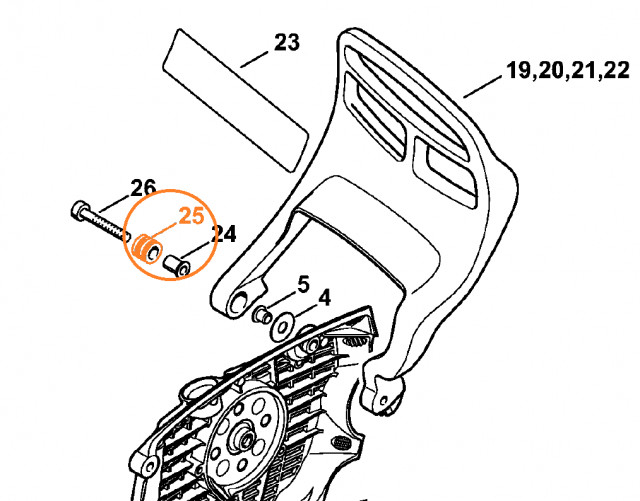 23

19,20,21,22

26

25

24

5

4