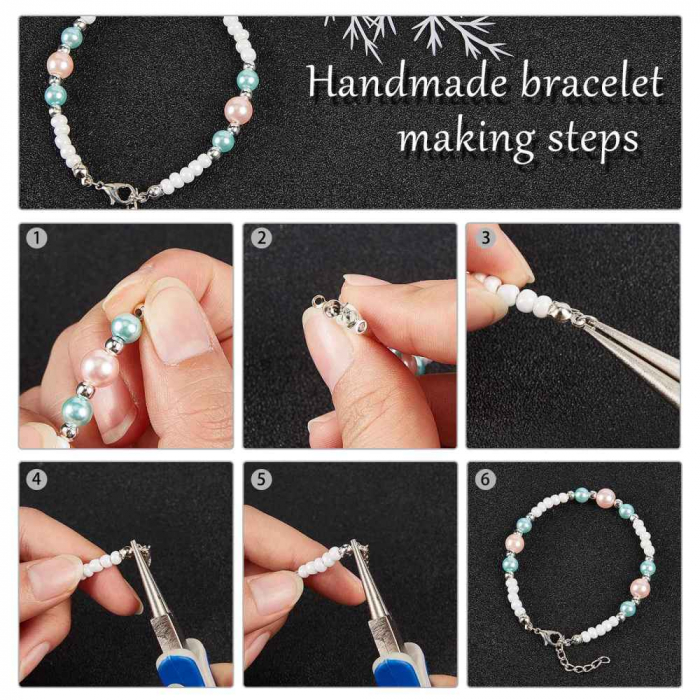 Handmade bracelet making steps

1

2

3

4

5

6