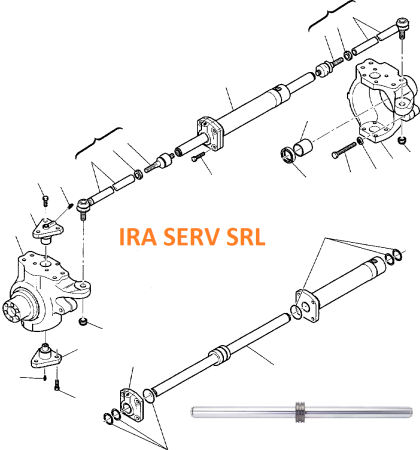 IRA SERV SRL