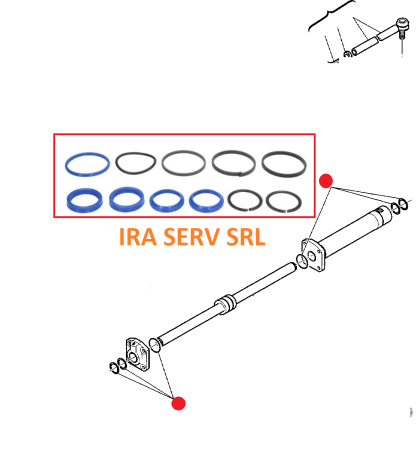 IRA SERV SRL