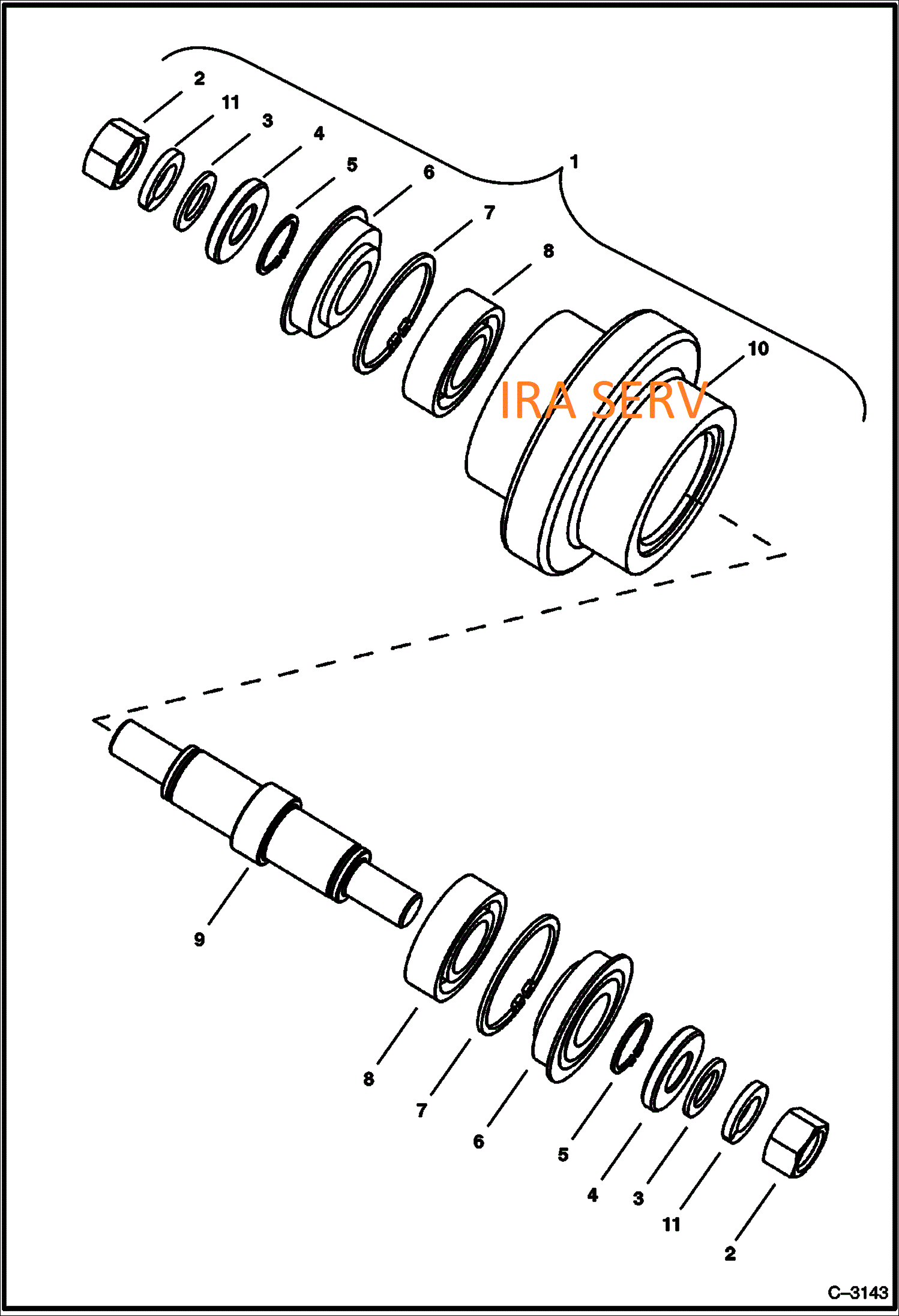 2
11
3
4
5
6
1
7
8
10
IRA SERV
9
8
7
6
5
4
3
11
2
C–3143