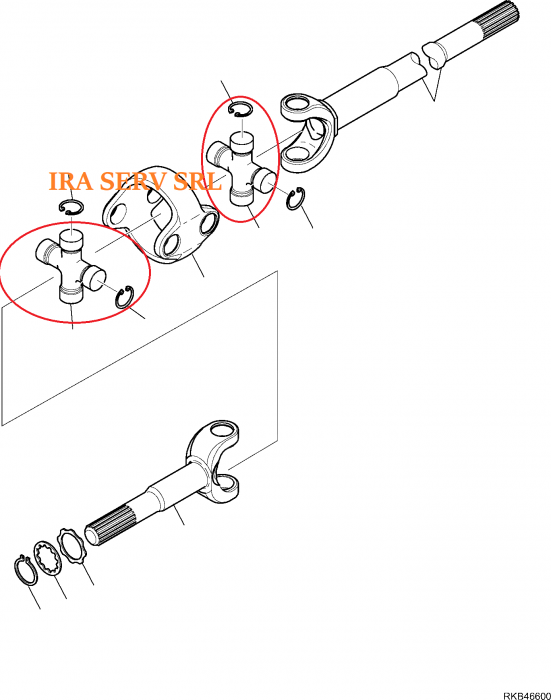 IRA SERV SRL

RKB46600