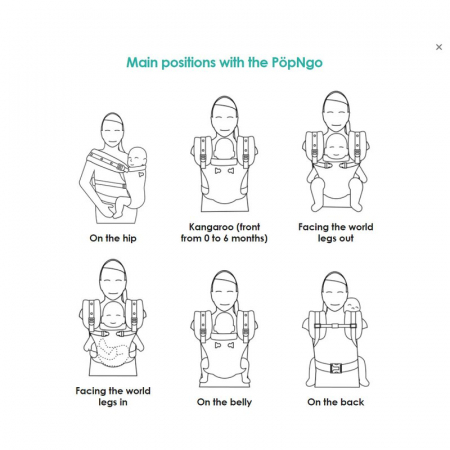 ×

Main positions with the PöpNgo

On the hip

Kangaroo (front from 0 to 6 months)

Facing the world legs out

Facing the world legs in

On the belly

On the back