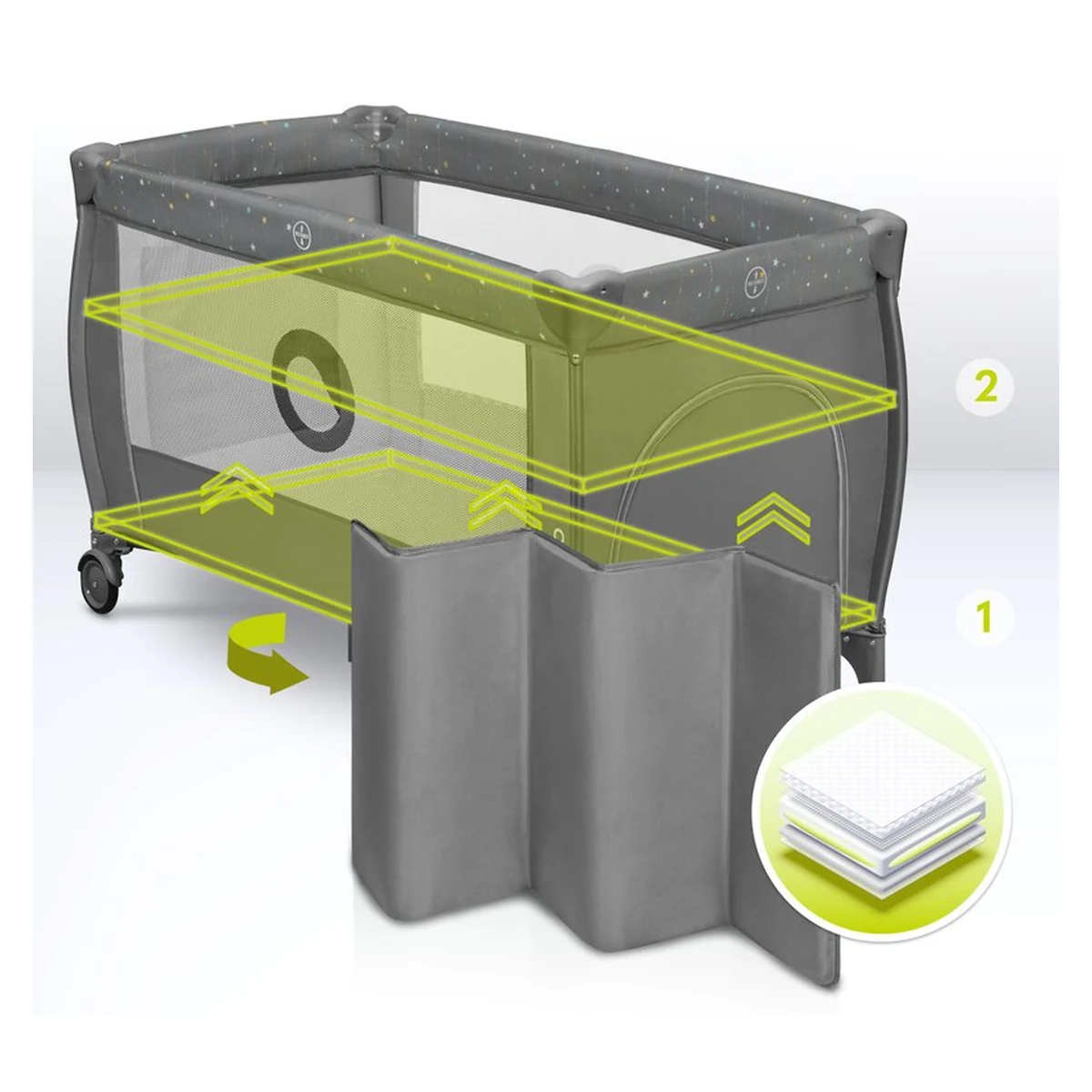 2

1