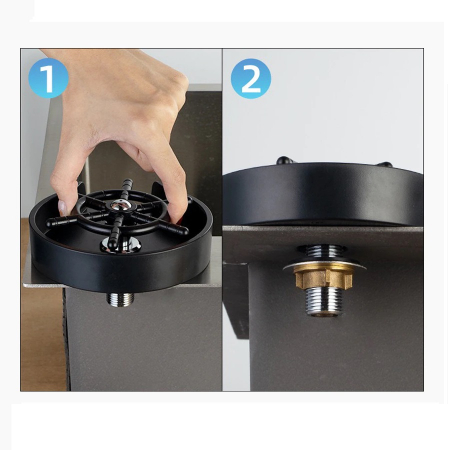 1

2