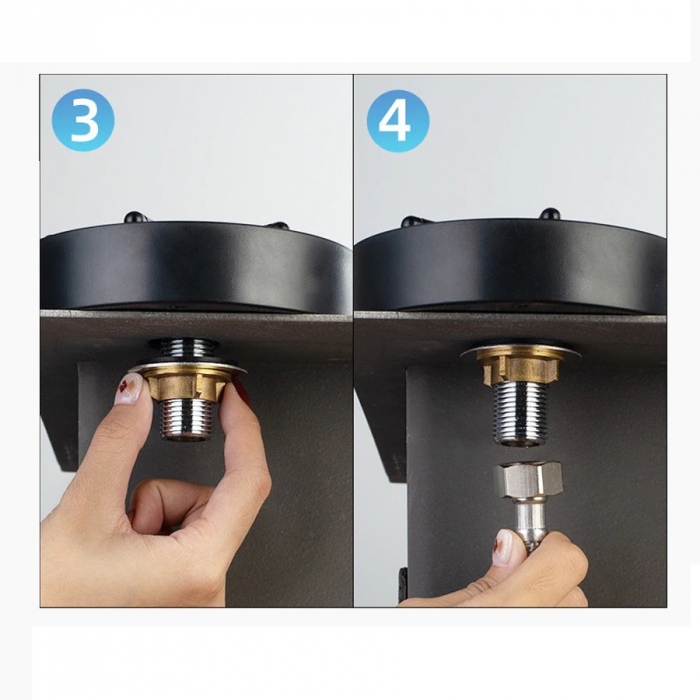 3

4