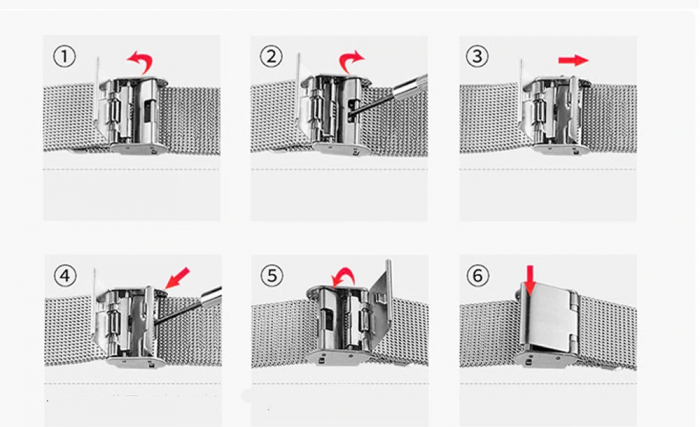 ①

②

③

④

⑤

⑥