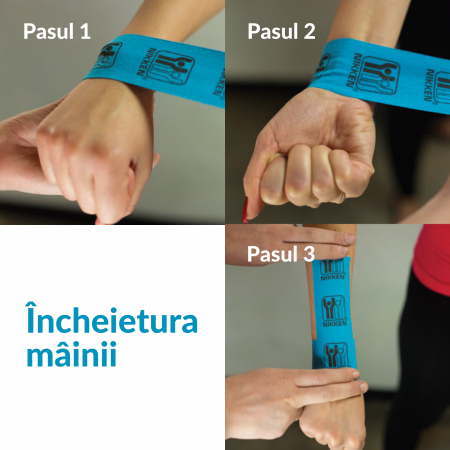 Pasul 1

NIKKEN

Pasul 2

NIKKEN

NIKKEN

Încheietura mâinii

Pasul 3

NIKKEN

NIKKEN