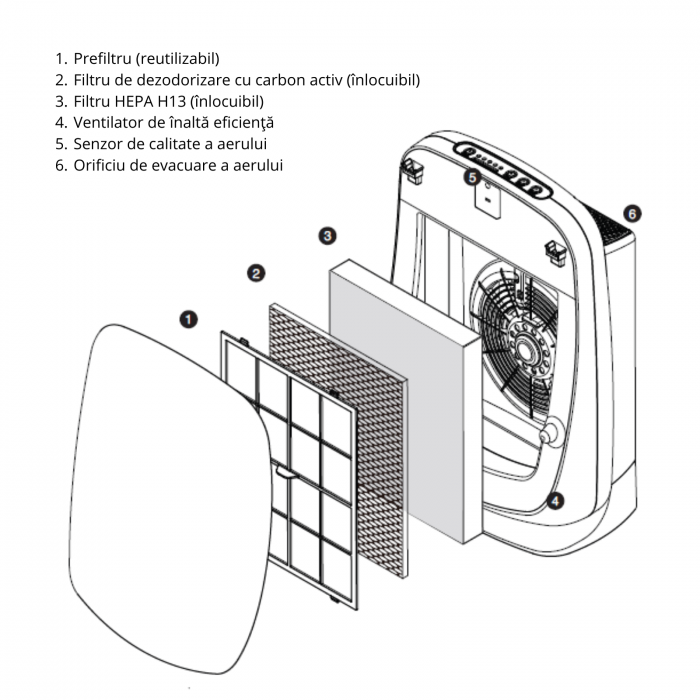 1. Prefiltru (reutilizabil)
2. Filtru de dezodorizare cu carbon activ (înlocuibil)
3. Filtru HEPA H13 (înlocuibil)
4. Ventilator de înaltă eficienţă
5. Senzor de calitate a aerului
6. Orificiu de evacuare a aerului

5

6

3

2

1

4