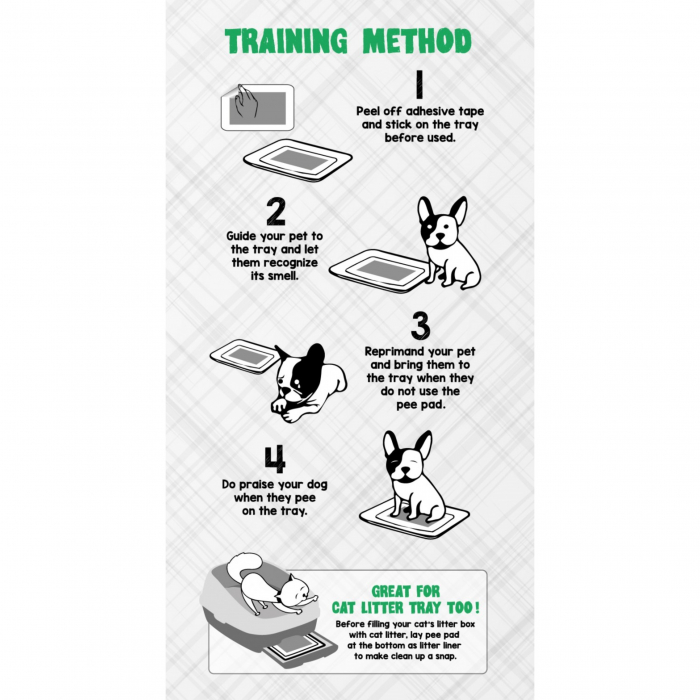 TRAINING METHOD

1
Peel off adhesive tape and stick on the tray before used.

2
Guide your pet to the tray and let them recognize its smell.

3
Reprimand your pet and bring them to the tray when they do not use the pee pad.

4
Do praise your dog when they pee on the tray.

GREAT FOR CAT LITTER TRAY TOO!
Before filling your cat's litter box with cat litter, lay pee pad at the bottom as litter liner to make clean up a snap.