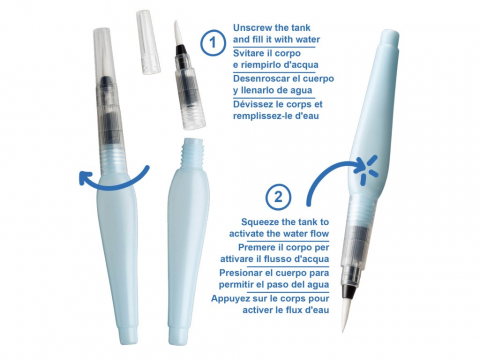 1

Unscrew the tank and fill it with water

Svitare il corpo e riempirlo d'acqua

Desenroscar el cuerpo y llenarlo de agua

Dévissez le corps et remplissez-le d'eau

2

Squeeze the tank to activate the water flow

Premere il corpo per attivare il flusso d'acqua

Presionar el cuerpo para permitir el paso del agua

Appuyez sur le corps pour activer le flux d'eau