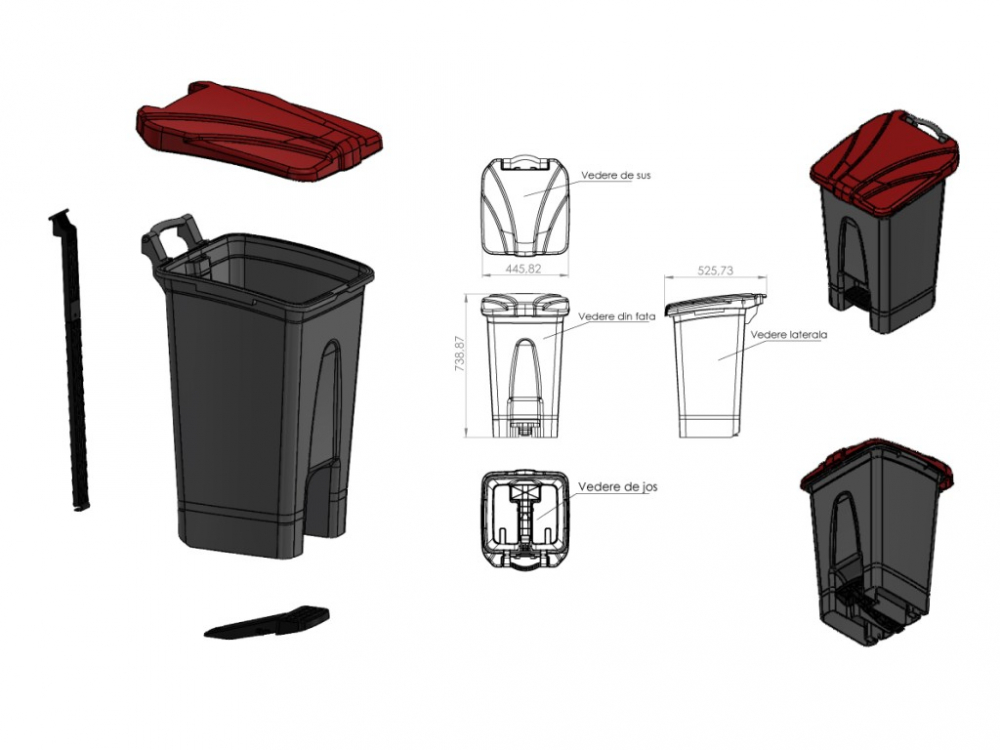 Vedere de sus

445,82

525,73

738,87

Vedere din fata

Vedere laterala

Vedere de jos