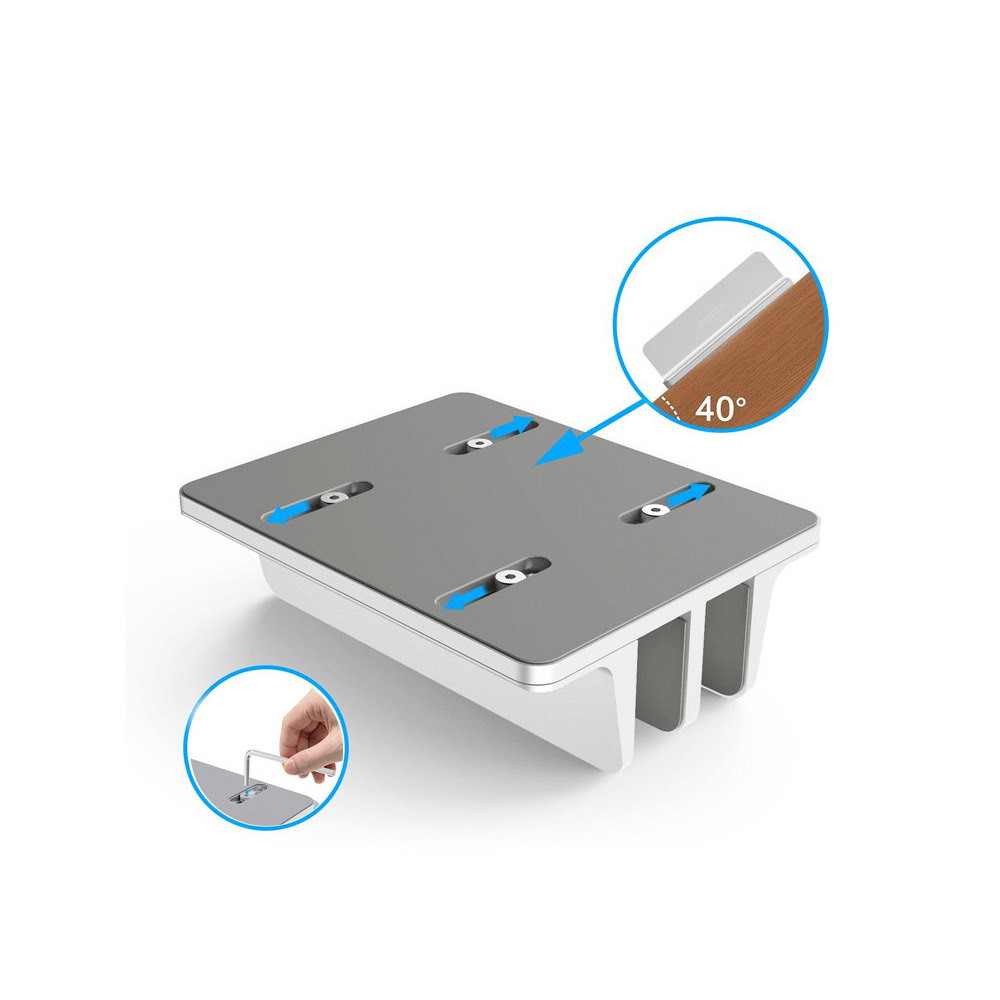 40°