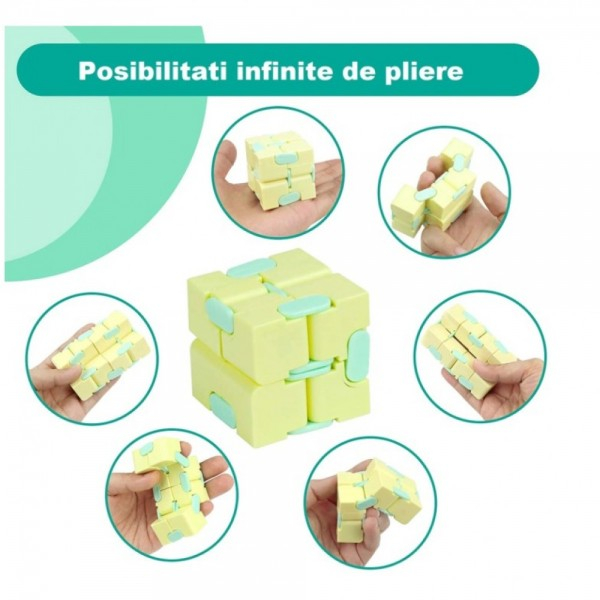 Posibilitati infinite de pliere