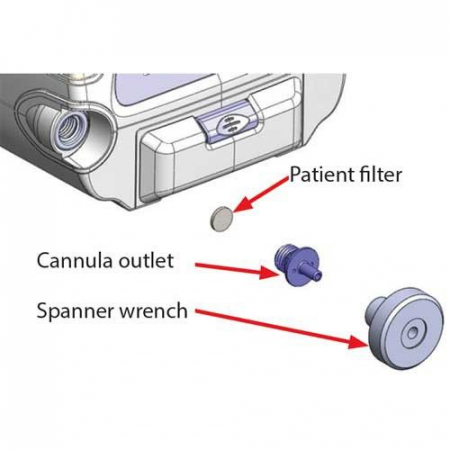 Patient filter

Cannula outlet

Spanner wrench