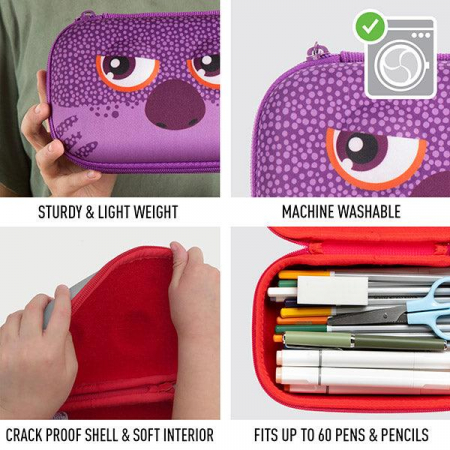 STURDY & LIGHT WEIGHT

MACHINE WASHABLE

CRACK PROOF SHELL & SOFT INTERIOR

FITS UP TO 60 PENS & PENCILS