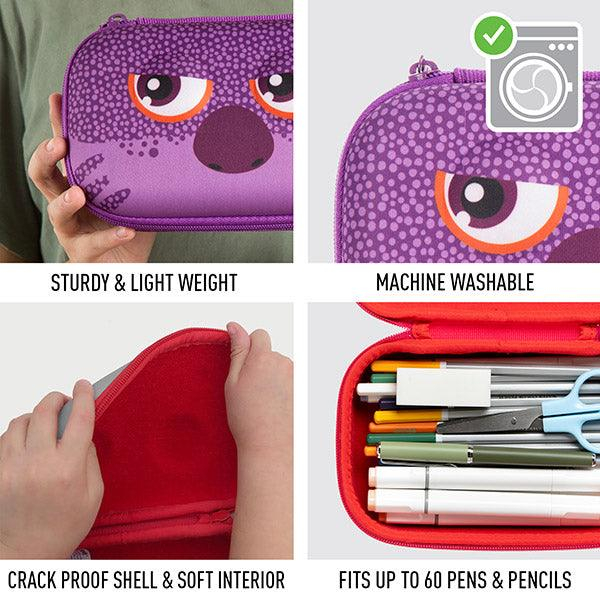 STURDY & LIGHT WEIGHT

MACHINE WASHABLE

CRACK PROOF SHELL & SOFT INTERIOR

FITS UP TO 60 PENS & PENCILS