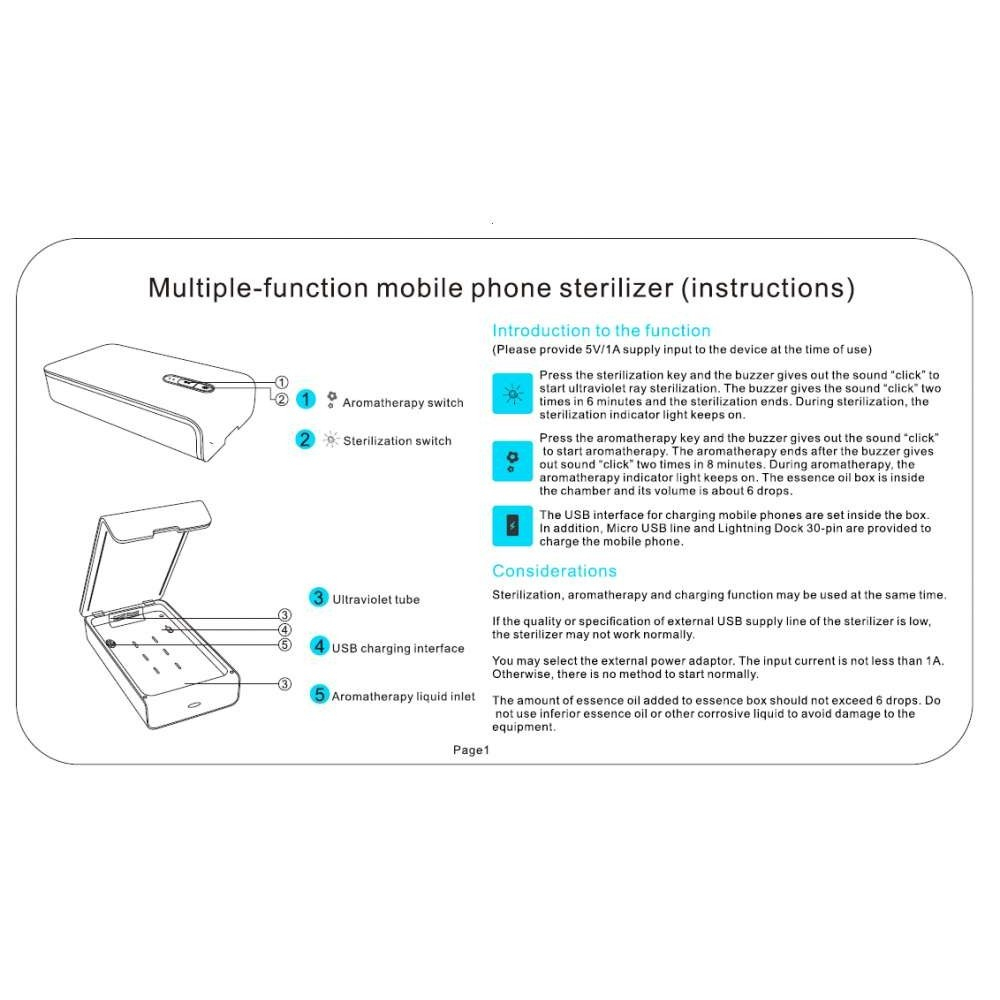 Multiple-function mobile phone sterilizer (instructions)

①
②
1 Aromatherapy switch
2 Sterilization switch

③
④
⑤
③
3 Ultraviolet tube
4 USB charging interface
5 Aromatherapy liquid inlet

Introduction to the function
(Please provide 5V/1A supply input to the device at the time of use)

Press the sterilization key and the buzzer gives out the sound "click" to start ultraviolet ray sterilization. The buzzer gives the sound "click" two times in 6 minutes and the sterilization ends. During sterilization, the sterilization indicator light keeps on.

Press the aromatherapy key and the buzzer gives out the sound "click" to start aromatherapy. The aromatherapy ends after the buzzer gives out sound "click" two times in 8 minutes. During aromatherapy, the aromatherapy indicator light keeps on. The essence oil box is inside the chamber and its volume is about 6 drops.

The USB interface for charging mobile phones are set inside the box. In addition, Micro USB line and Lightning Dock 30-pin are provided to charge the mobile phone.

Considerations
Sterilization, aromatherapy and charging function may be used at the same time.

If the quality or specification of external USB supply line of the sterilizer is low, the sterilizer may not work normally.

You may select the external power adaptor. The input current is not less than 1A. Otherwise, there is no method to start normally.

The amount of essence oil added to essence box should not exceed 6 drops. Do not use inferior essence oil or other corrosive liquid to avoid damage to the equipment.

Page1