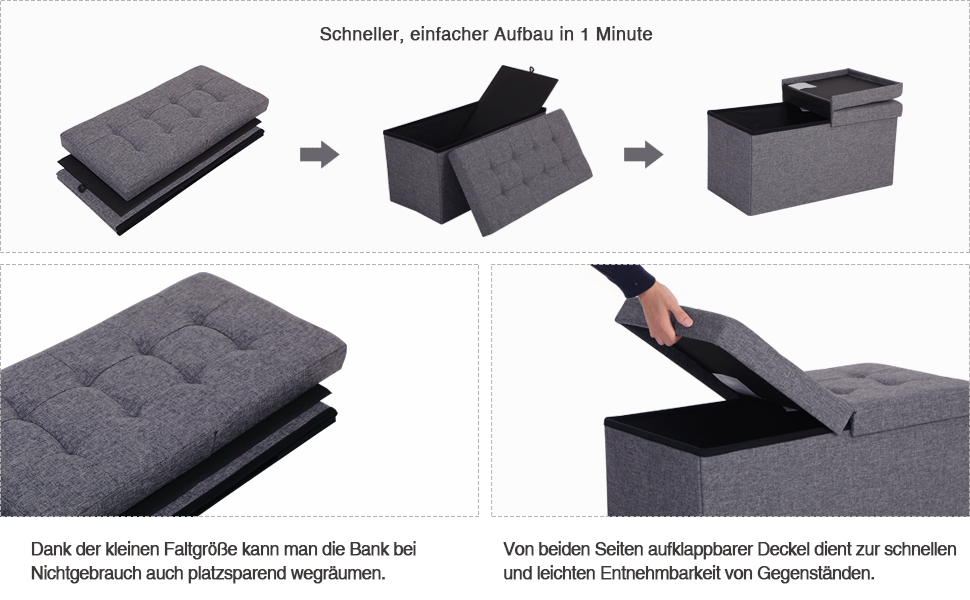 Schneller, einfacher Aufbau in 1 Minute

Dank der kleinen Faltgröße kann man die Bank bei Nichtgebrauch auch platzsparend wegräumen.

Von beiden Seiten aufklappbarer Deckel dient zur schnellen und leichten Entnehmbarkeit von Gegenständen.