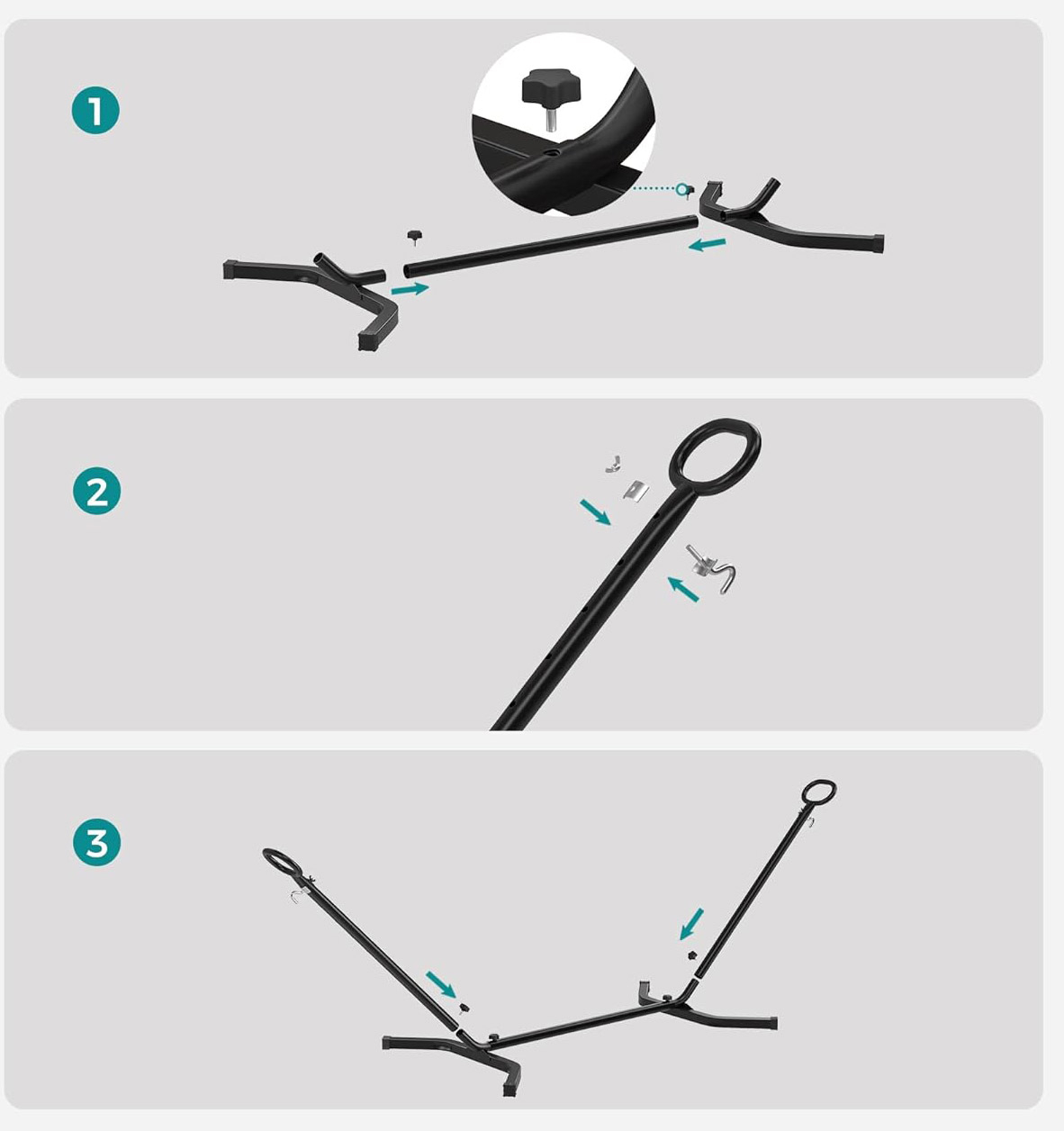 1

2

3