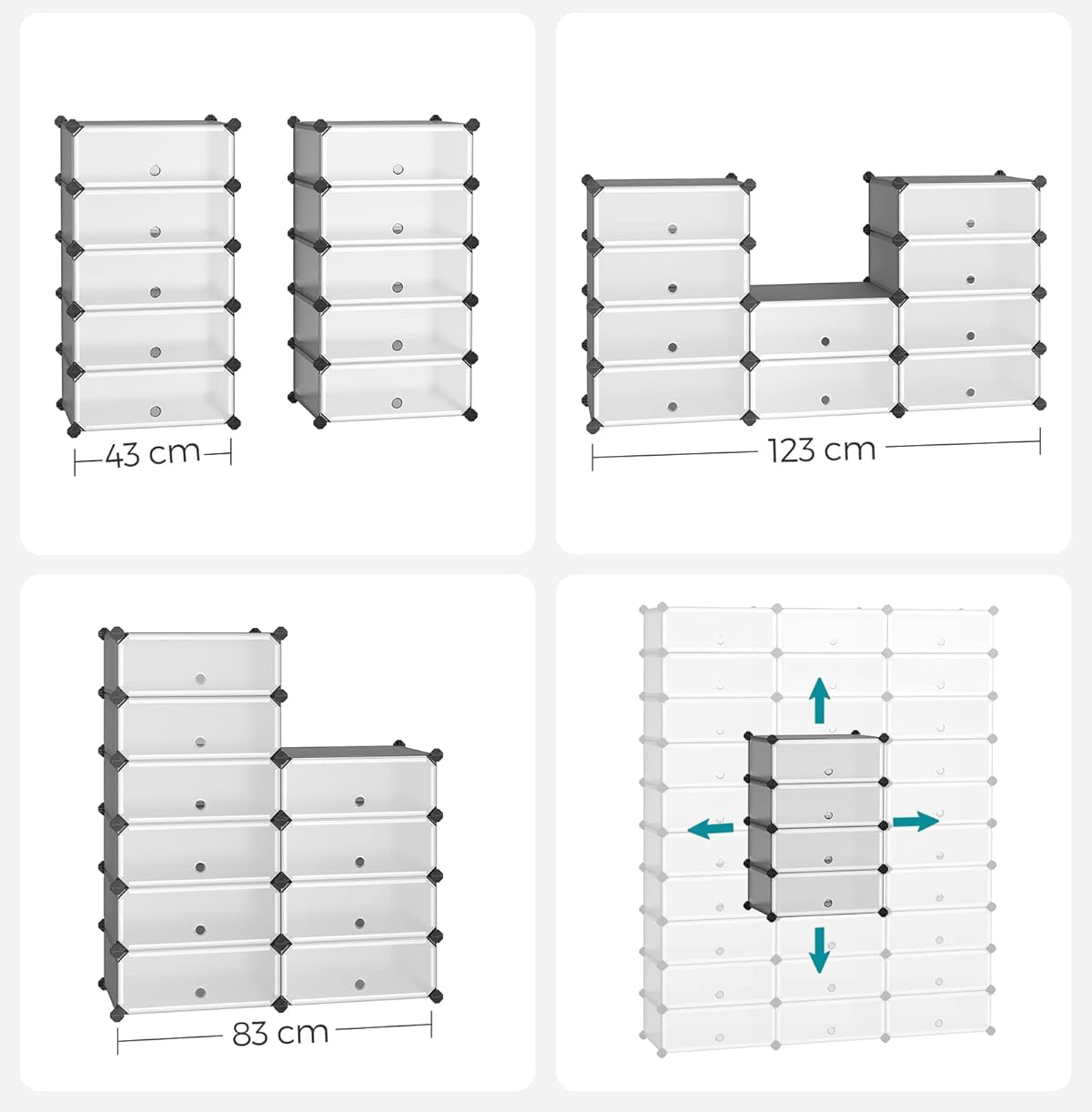 43 cm

123 cm

83 cm