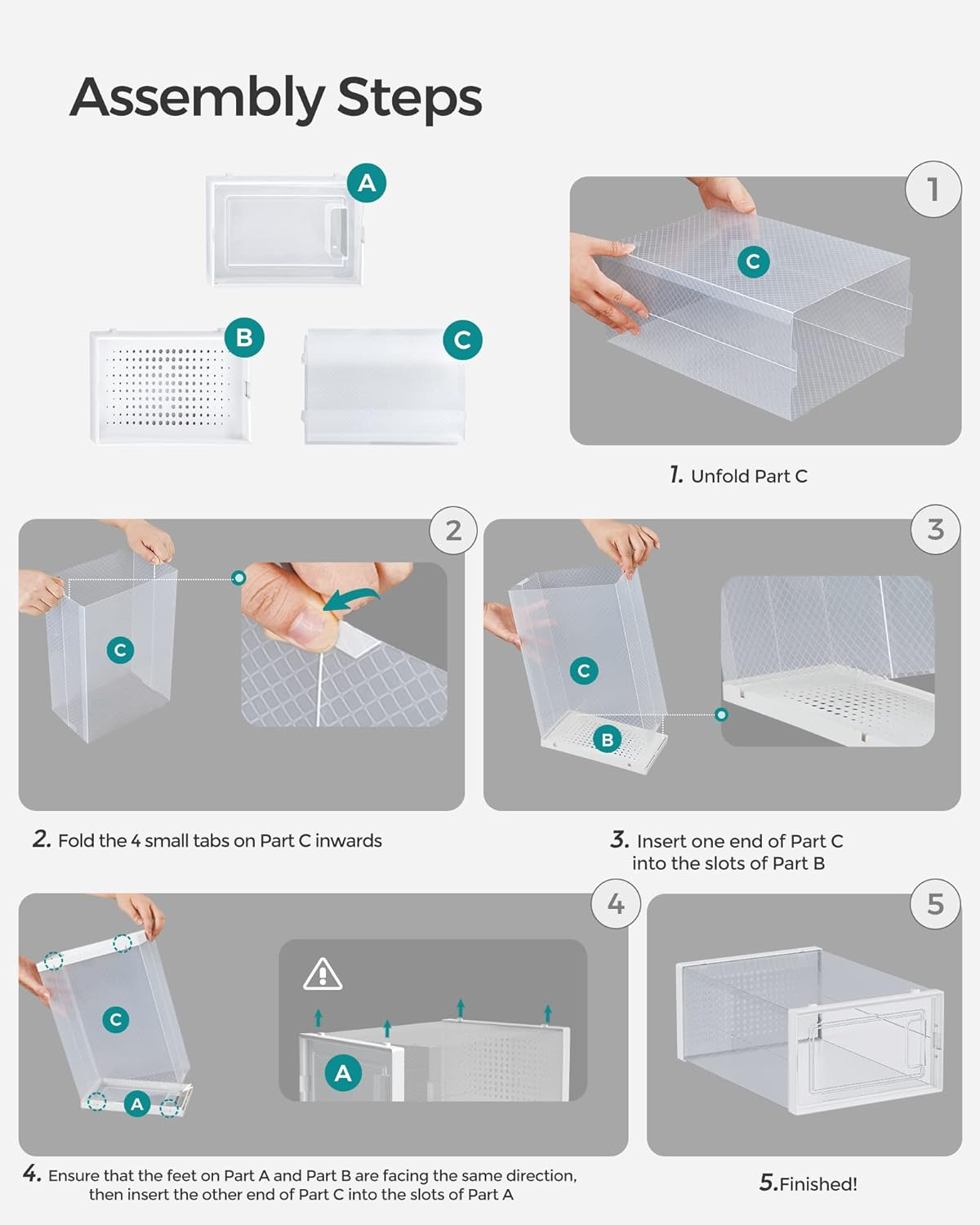 Assembly Steps

A

B

C

1

C

1. Unfold Part C

2

C

2. Fold the 4 small tabs on Part C inwards

3

C

B

3. Insert one end of Part C into the slots of Part B

4

C

A

A

4. Ensure that the feet on Part A and Part B are facing the same direction, then insert the other end of Part C into the slots of Part A

5

5.Finished!