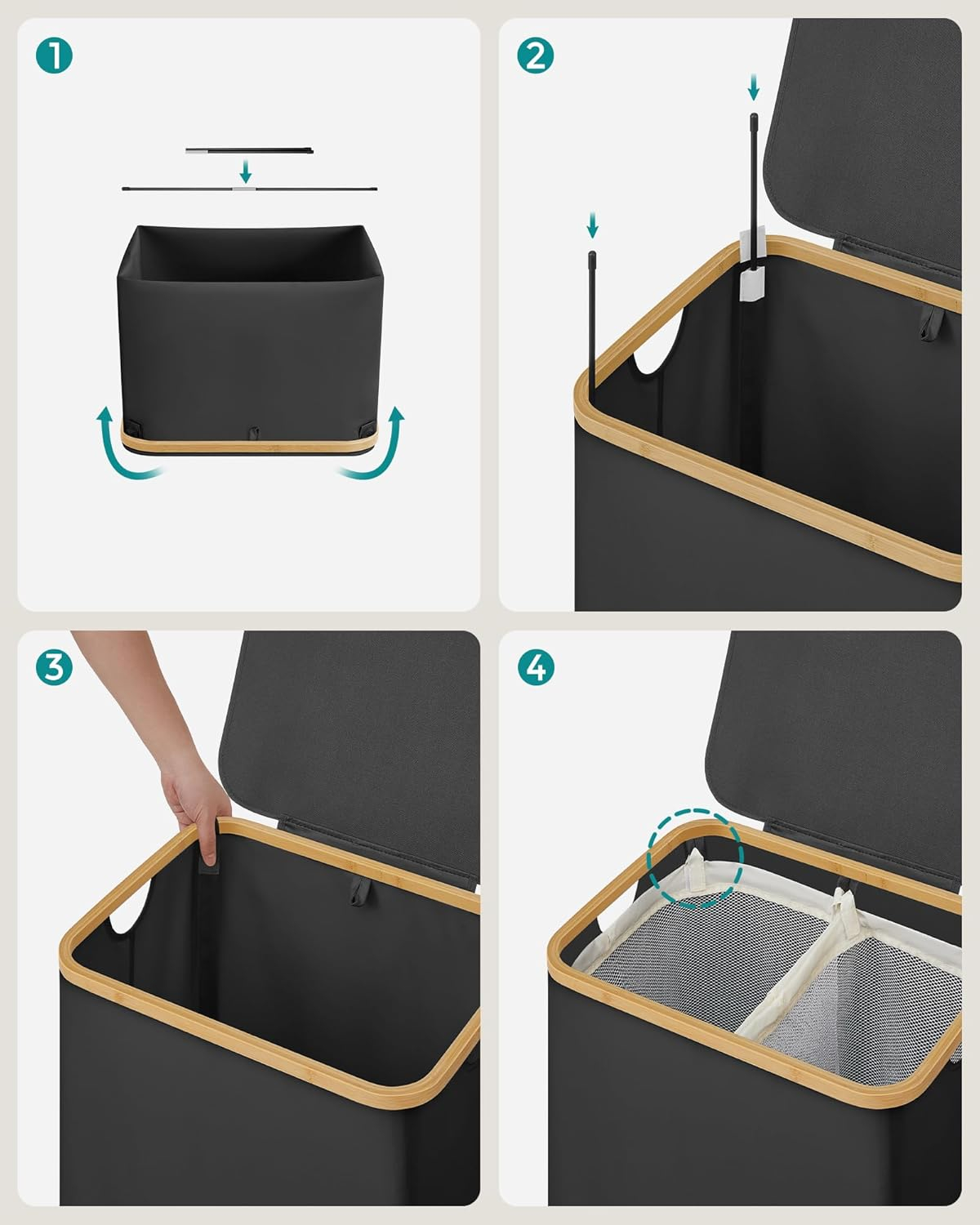 1

2

3

4