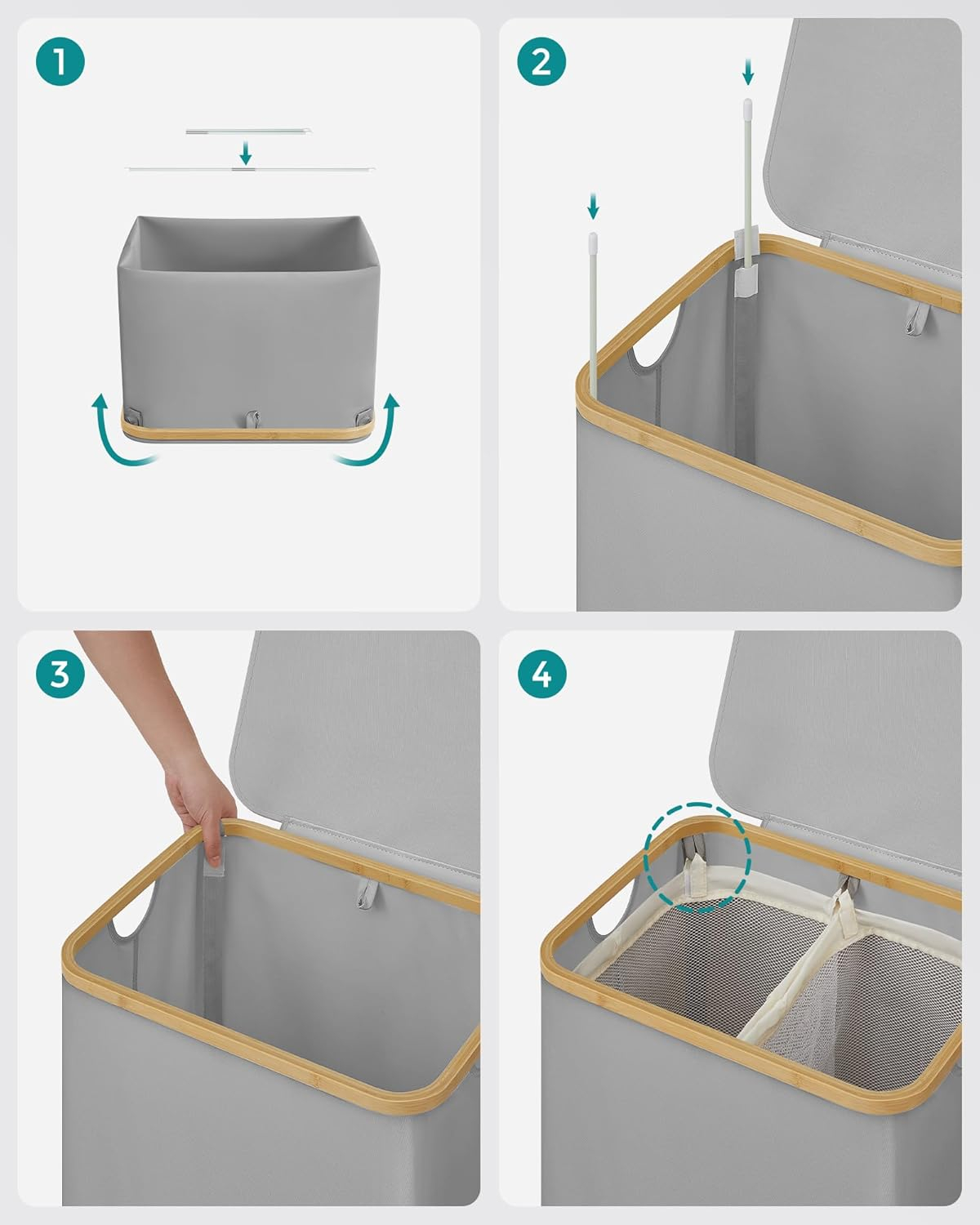 1

2

3

4