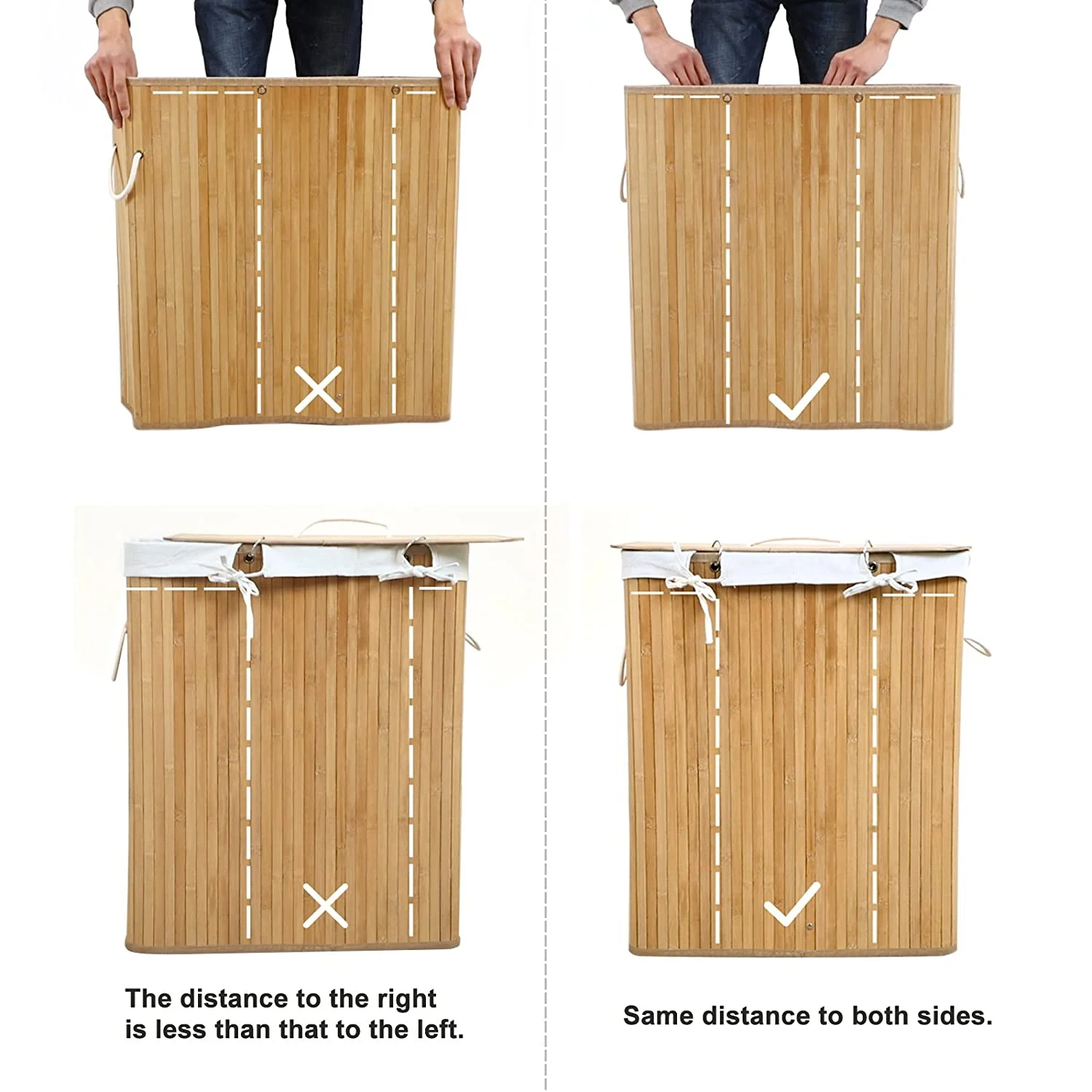 The distance to the right is less than that to the left.

Same distance to both sides.