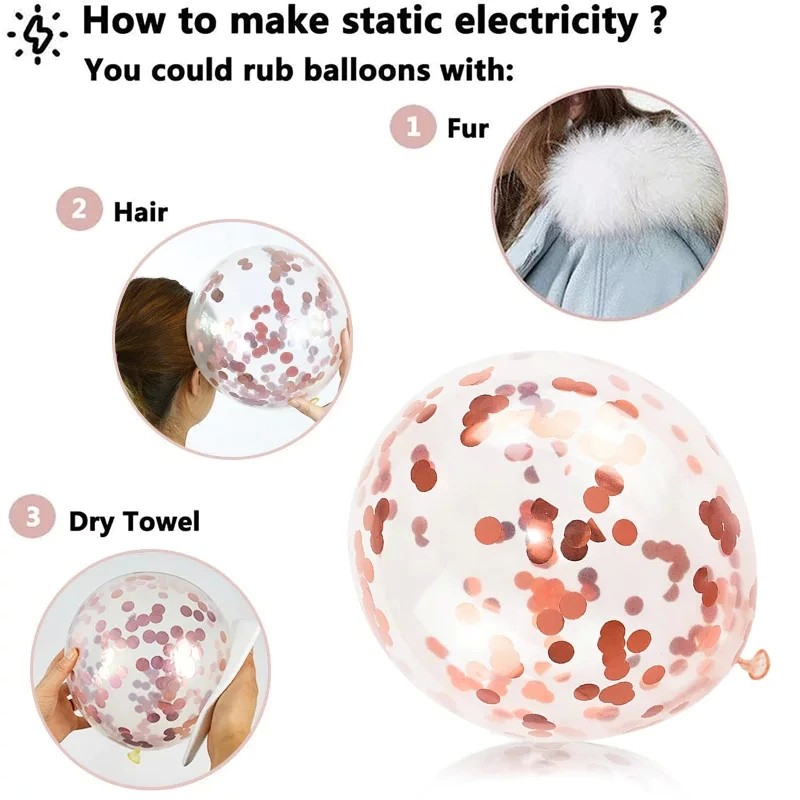 How to make static electricity ?
You could rub balloons with:

1 Fur

2 Hair

3 Dry Towel