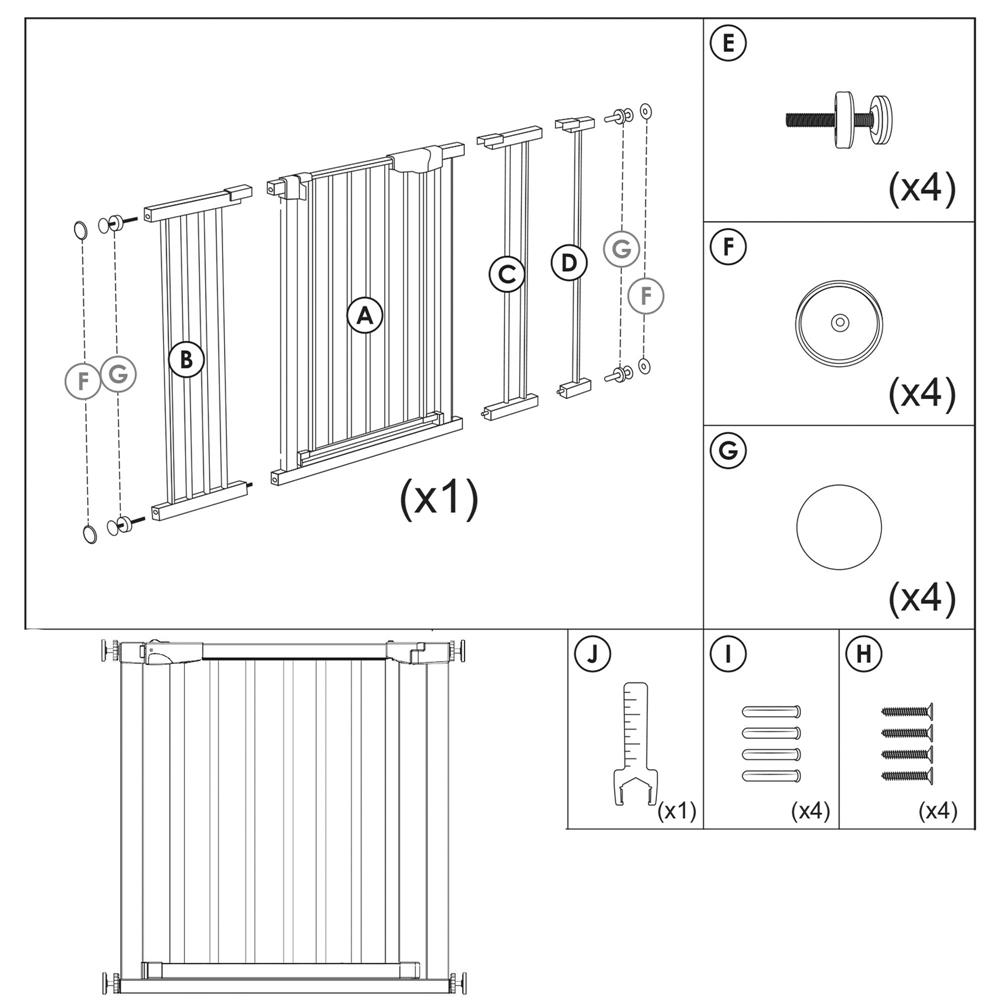 F G B A C D G F

(x1)

E
(x4)

F
(x4)

G
(x4)

J
(x1)

I
(x4)

H
(x4)