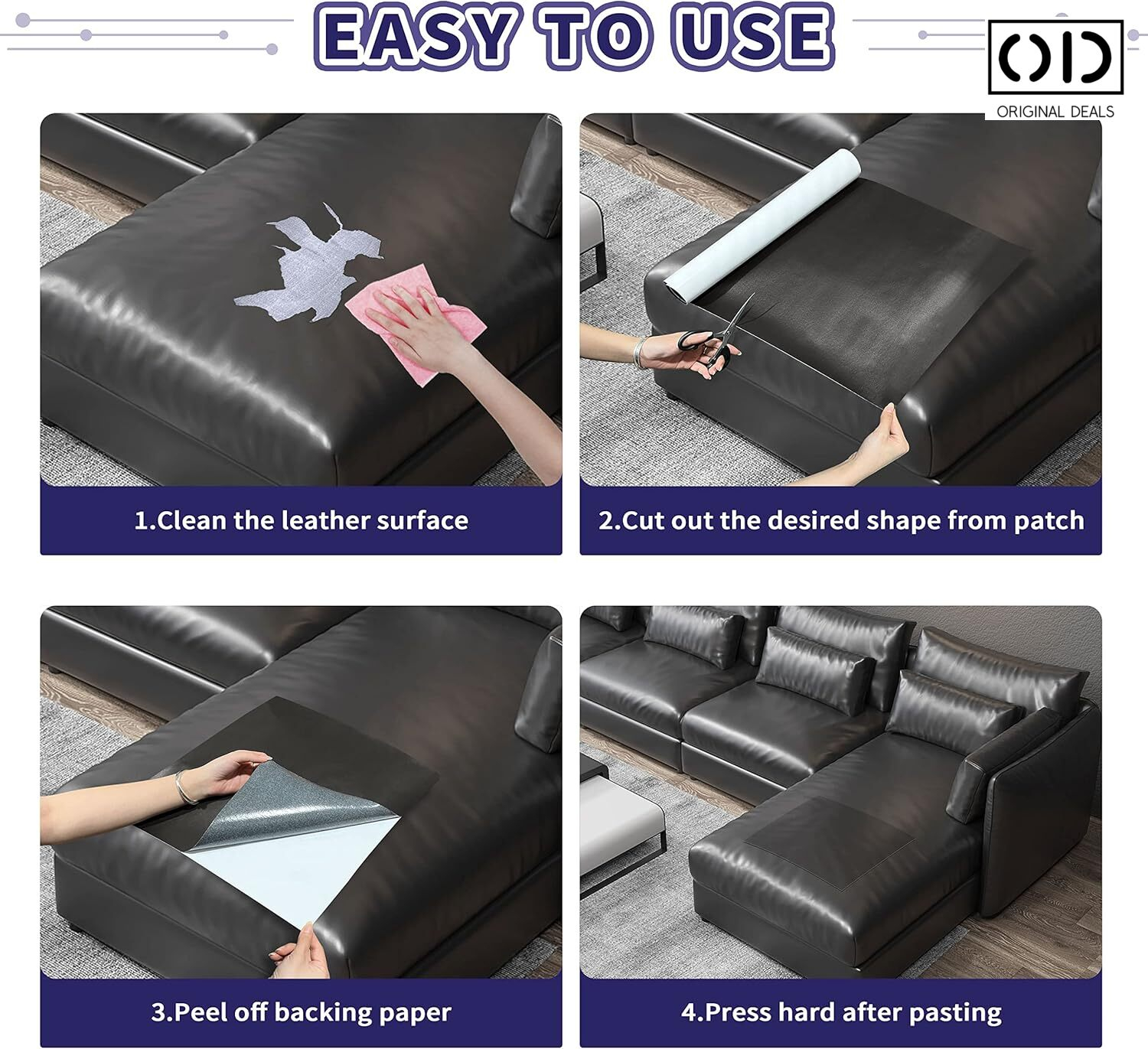 EASY TO USE

OD
ORIGINAL DEALS

1.Clean the leather surface

2.Cut out the desired shape from patch

3.Peel off backing paper

4.Press hard after pasting