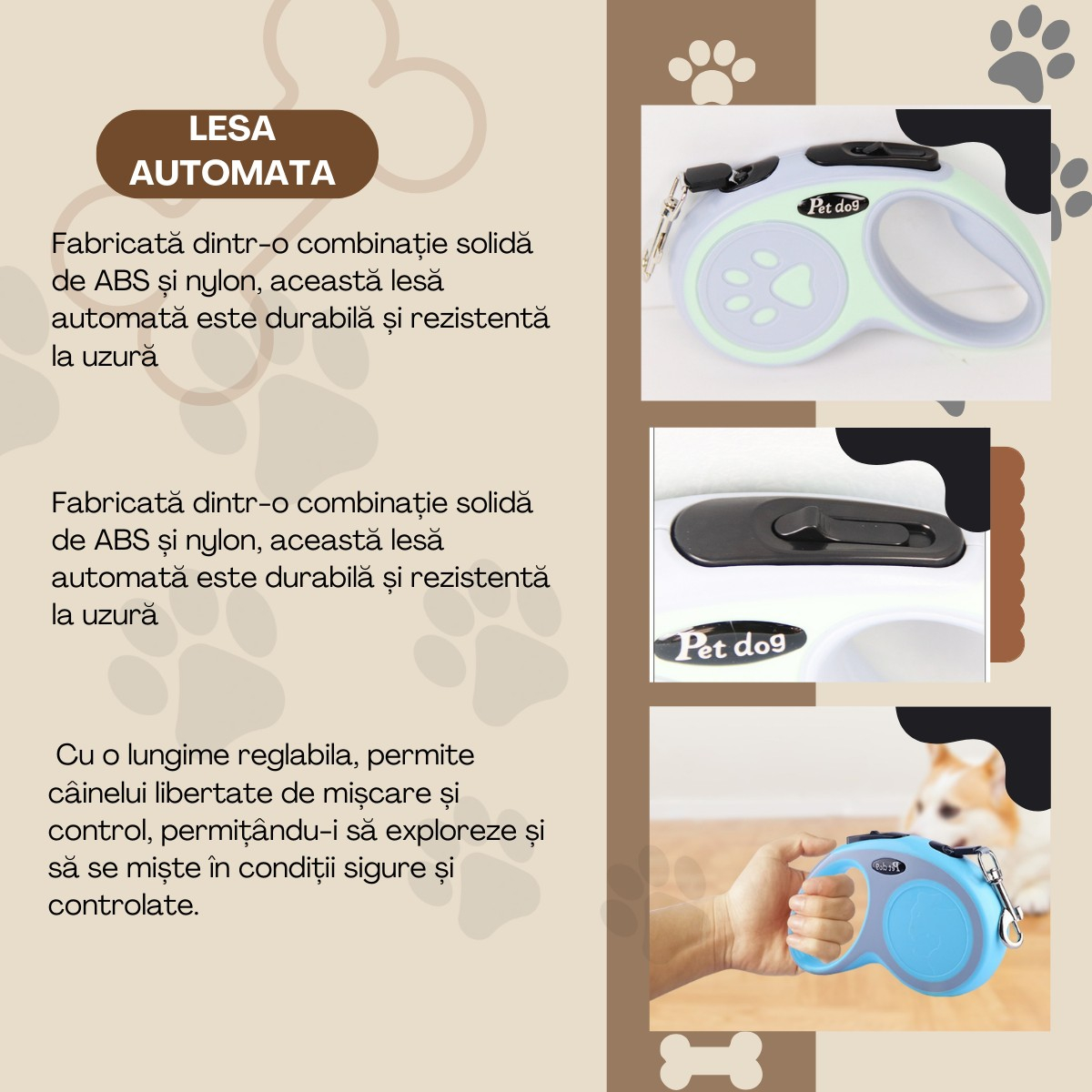 LESA AUTOMATA

Fabricată dintr-o combinație solidă de ABS și nylon, această lesă automată este durabilă și rezistentă la uzură

Fabricată dintr-o combinație solidă de ABS și nylon, această lesă automată este durabilă și rezistentă la uzură

Cu o lungime reglabila, permite câinelui libertate de mișcare și control, permițându-i să exploreze și să se miște în condiții sigure și controlate.

Pet dog

Pet dog

Pet dog