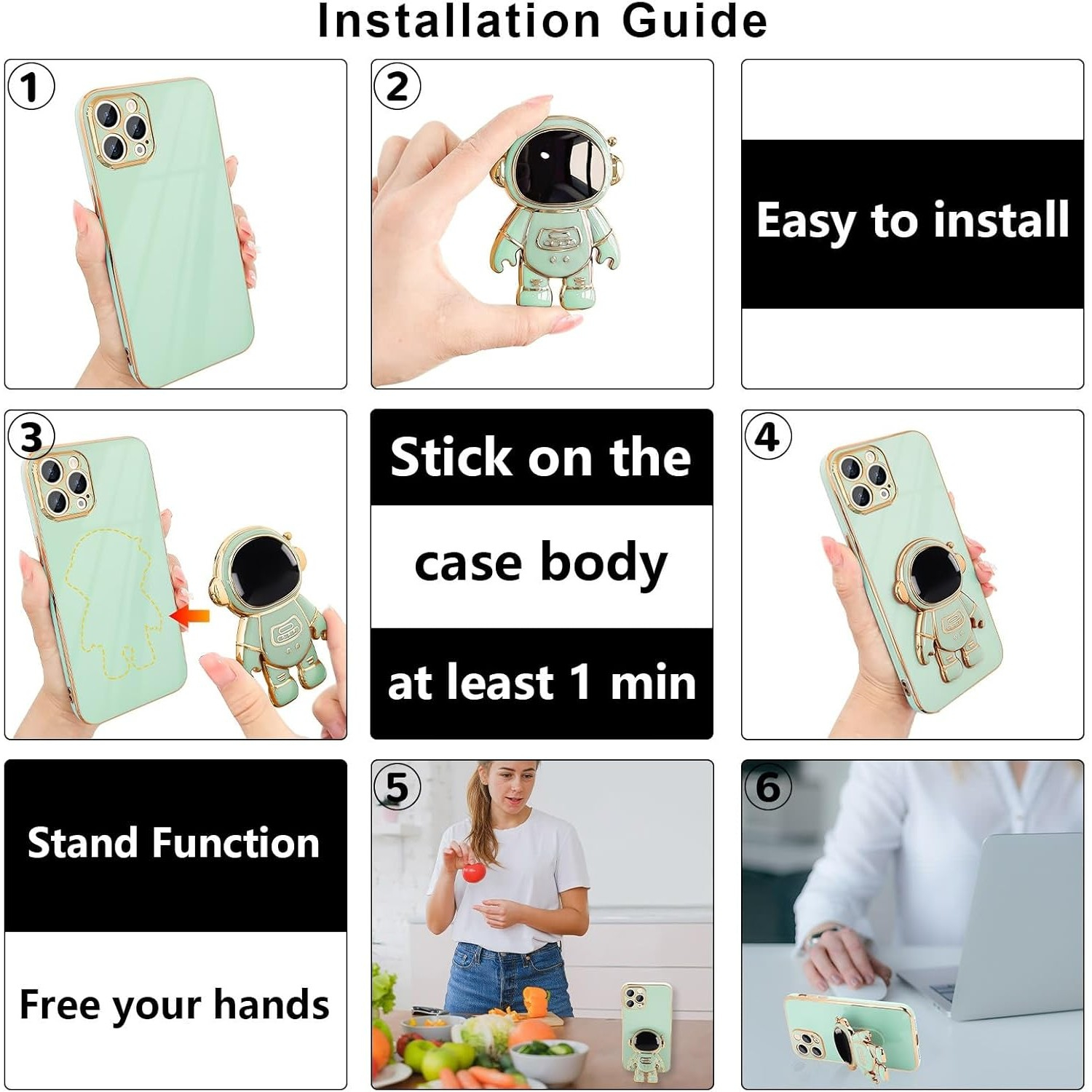 Installation Guide

1

2

Easy to install

3

Stick on the
case body
at least 1 min

4

Stand Function

Free your hands

5

6