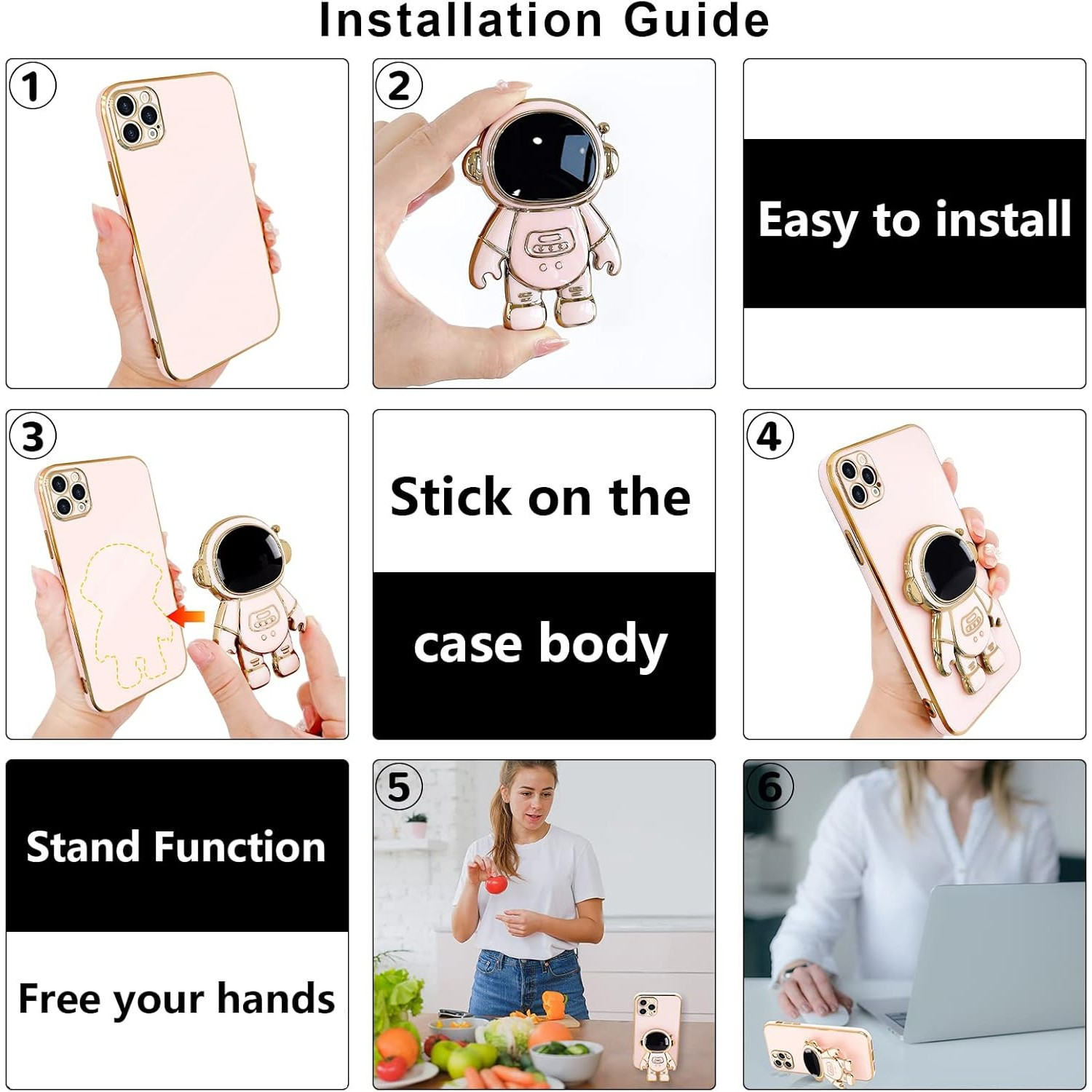 Installation Guide

1

2

Easy to install

3

Stick on the

case body

4

Stand Function

Free your hands

5

6