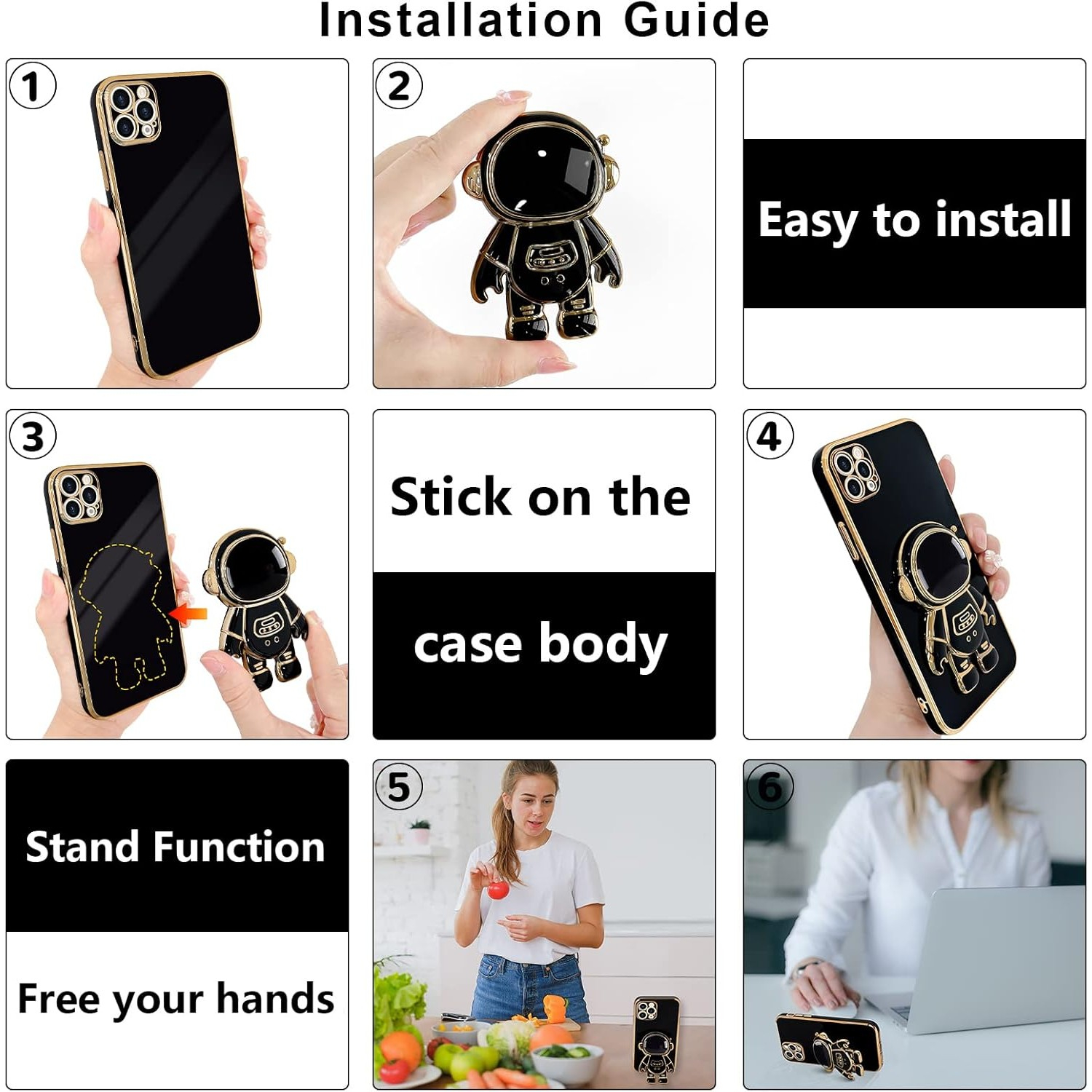 Installation Guide

1

2

Easy to install

3

Stick on the

case body

4

Stand Function

Free your hands

5

6