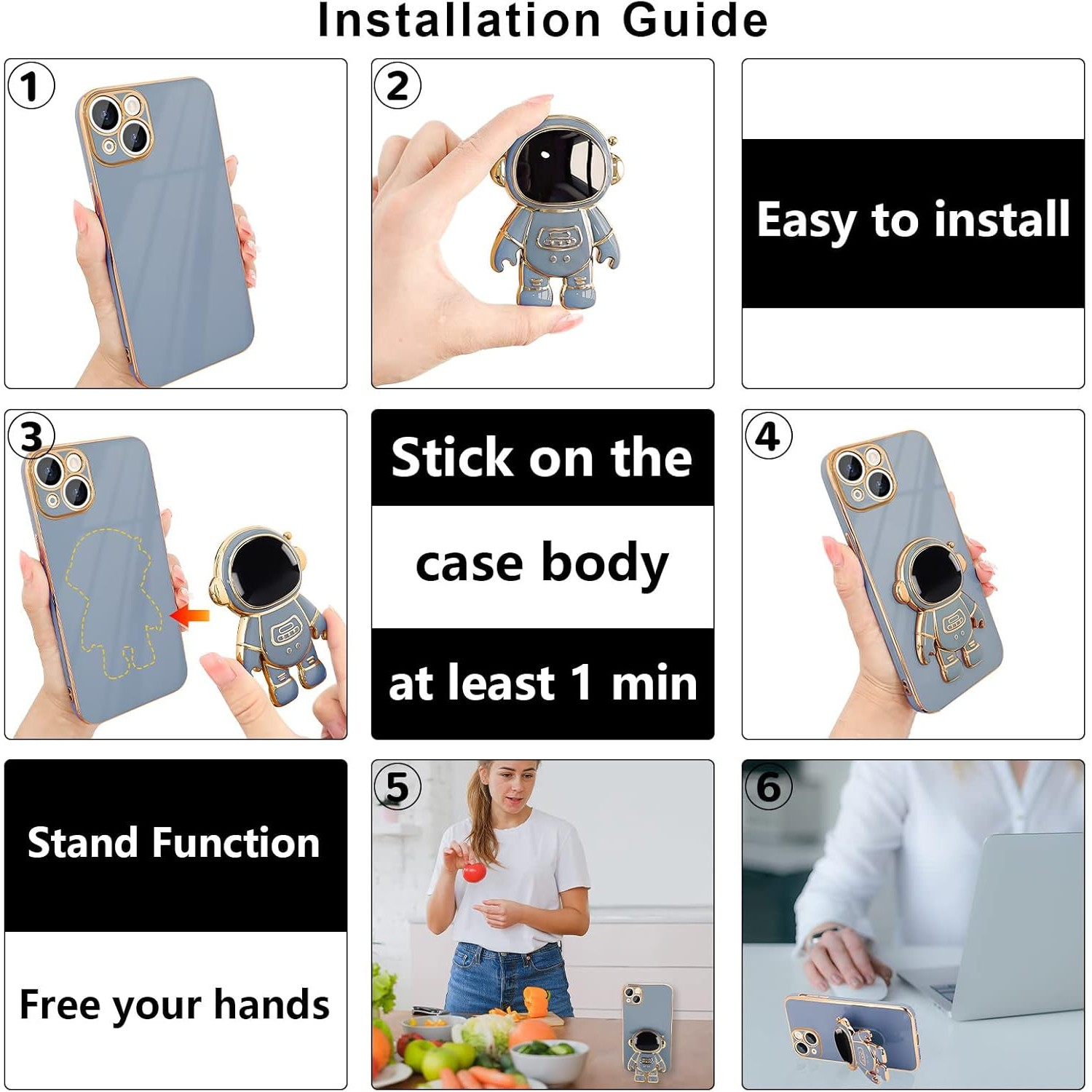 Installation Guide

1

2

Easy to install

3

Stick on the

case body

at least 1 min

4

Stand Function

Free your hands

5

6