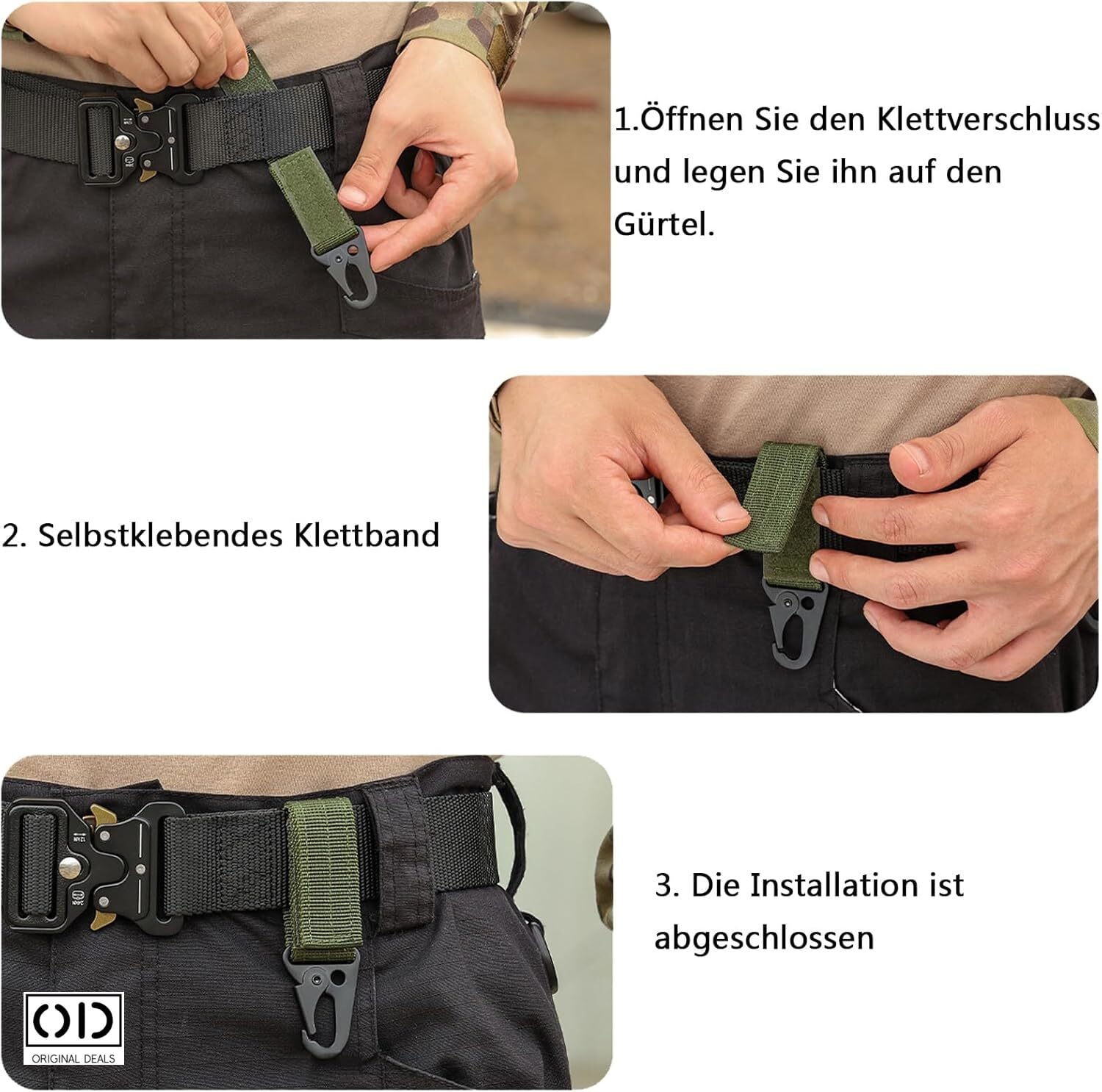 1.Öffnen Sie den Klettverschluss und legen Sie ihn auf den Gürtel.

2. Selbstklebendes Klettband

3. Die Installation ist abgeschlossen

OD
ORIGINAL DEALS