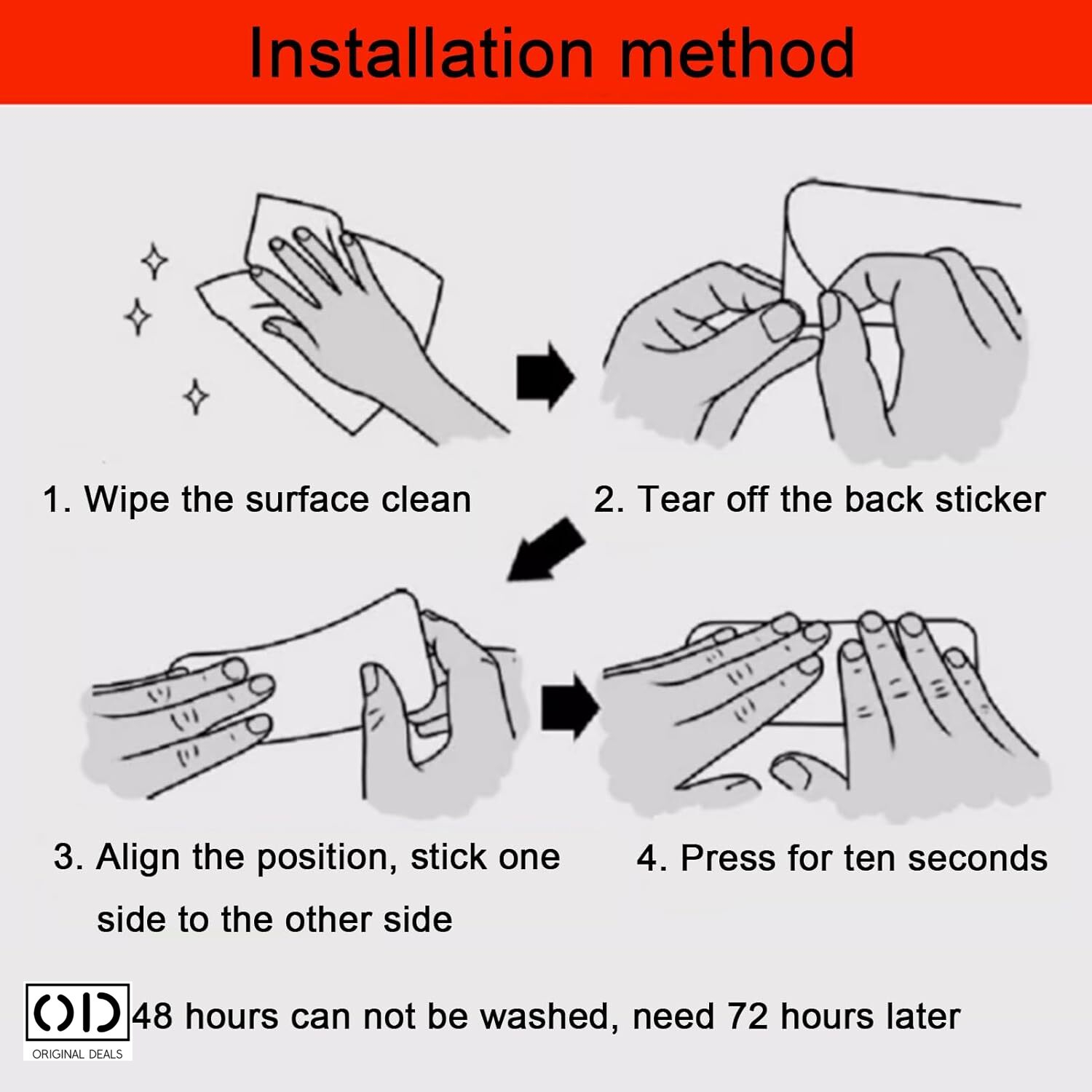 Installation method

1. Wipe the surface clean

2. Tear off the back sticker

3. Align the position, stick one side to the other side

4. Press for ten seconds

OD
ORIGINAL DEALS

48 hours can not be washed, need 72 hours later