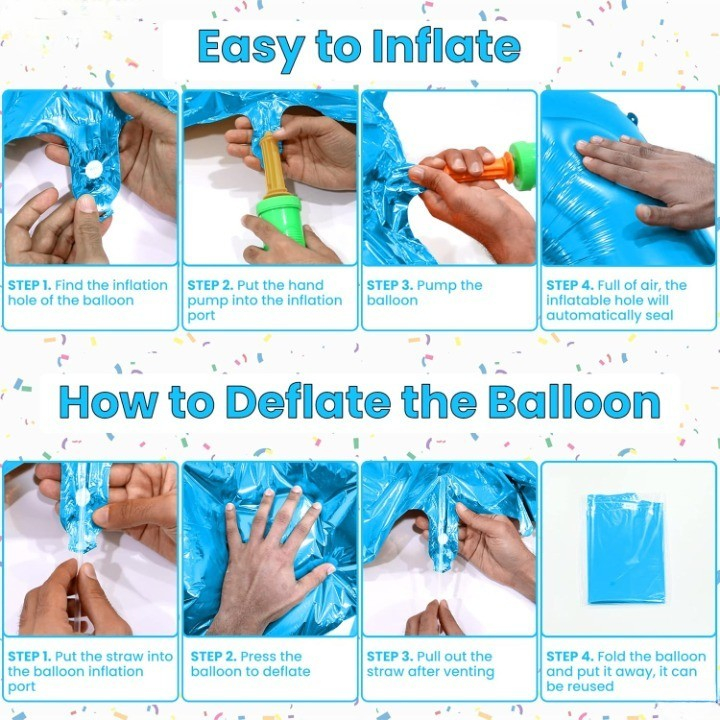 Easy to Inflate

STEP 1. Find the inflation hole of the balloon

STEP 2. Put the hand pump into the inflation port

STEP 3. Pump the balloon

STEP 4. Full of air, the inflatable hole will automatically seal

How to Deflate the Balloon

STEP 1. Put the straw into the balloon inflation port

STEP 2. Press the balloon to deflate

STEP 3. Pull out the straw after venting

STEP 4. Fold the balloon and put it away, it can be reused