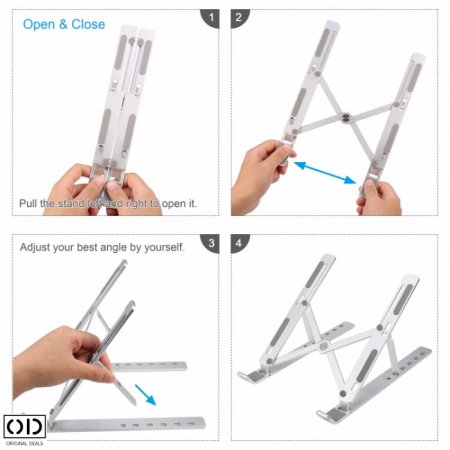 Open & Close

1

Pull the stand left and right to open it.

2

Adjust your best angle by yourself.

3

4

OD
ORIGINAL DEALS