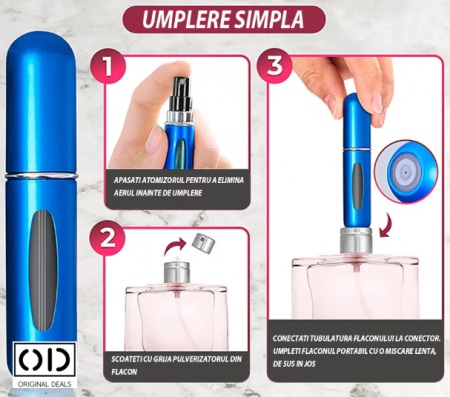 UMPLERE SIMPLA

1

APASATI ATOMIZORUL PENTRU A ELIMINA AERUL INAINTE DE UMPLERE

2

SCOATETI CU GRIJA PULVERIZATORUL DIN FLACON

3

CONECTATI TUBULATURA FLACONULUI LA CONECTOR. UMPLETI FLACONUL PORTABIL CU O MISCARE LENTA, DE SUS IN JOS

OD

ORIGINAL DEALS