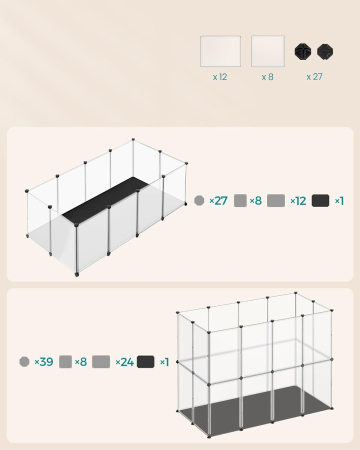 x 12 x 8 x 27

×27 ×8 ×12 ×1

×39 ×8 ×24 ×1