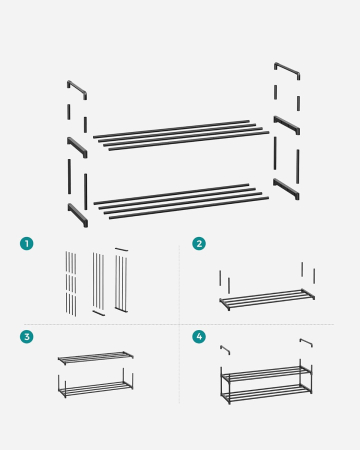 1

2

3

4