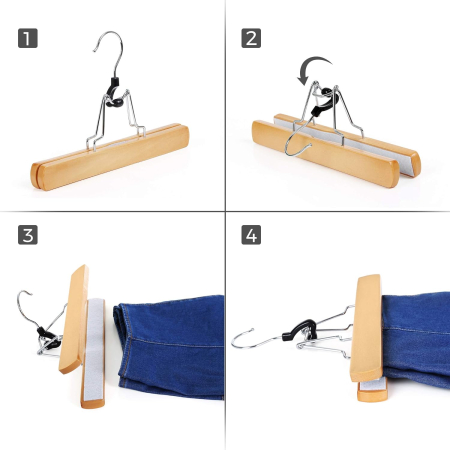 1

2

3

4