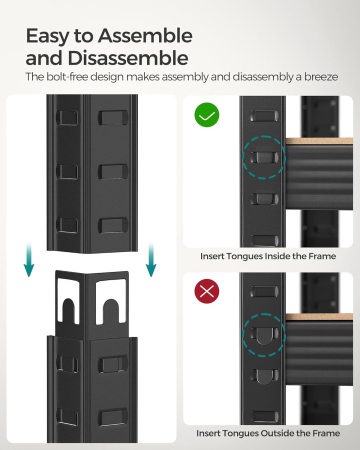 Easy to Assemble and Disassemble

The bolt-free design makes assembly and disassembly a breeze

Insert Tongues Inside the Frame

Insert Tongues Outside the Frame