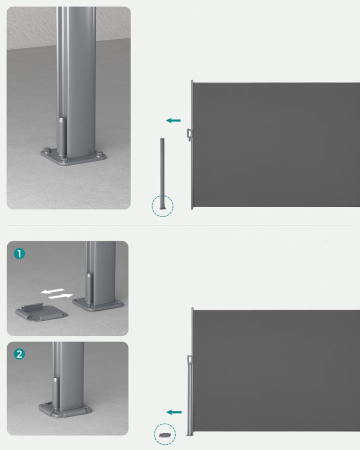 1

2