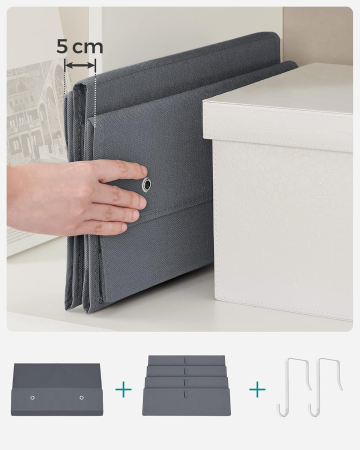 5 cm

+ +