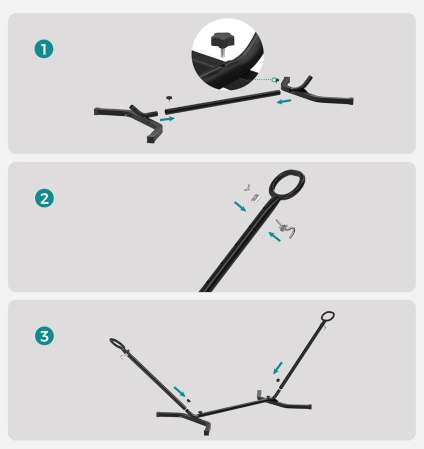 1

2

3