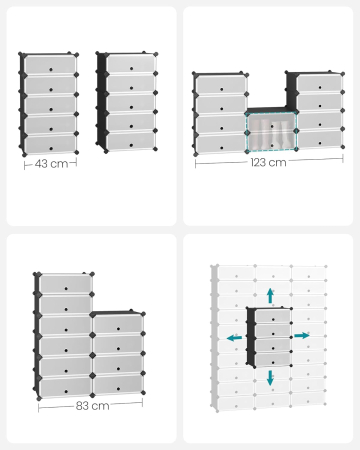 43 cm

123 cm

83 cm